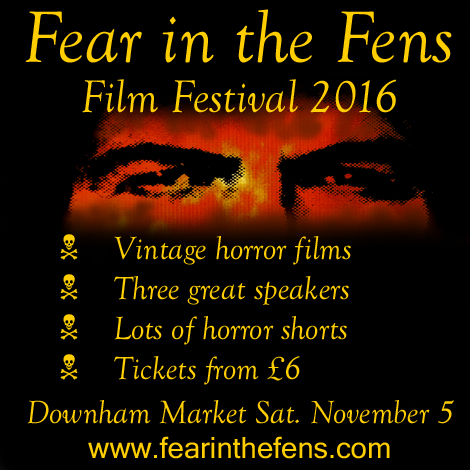 Fear in the Fens
Film Festival 2016

☠ Vintage horror films
☠ Three great speakers
☠ Lots of horror shorts
☠ Tickets from £6

Downham Market Sat. November 5
www.fearinthefens.com